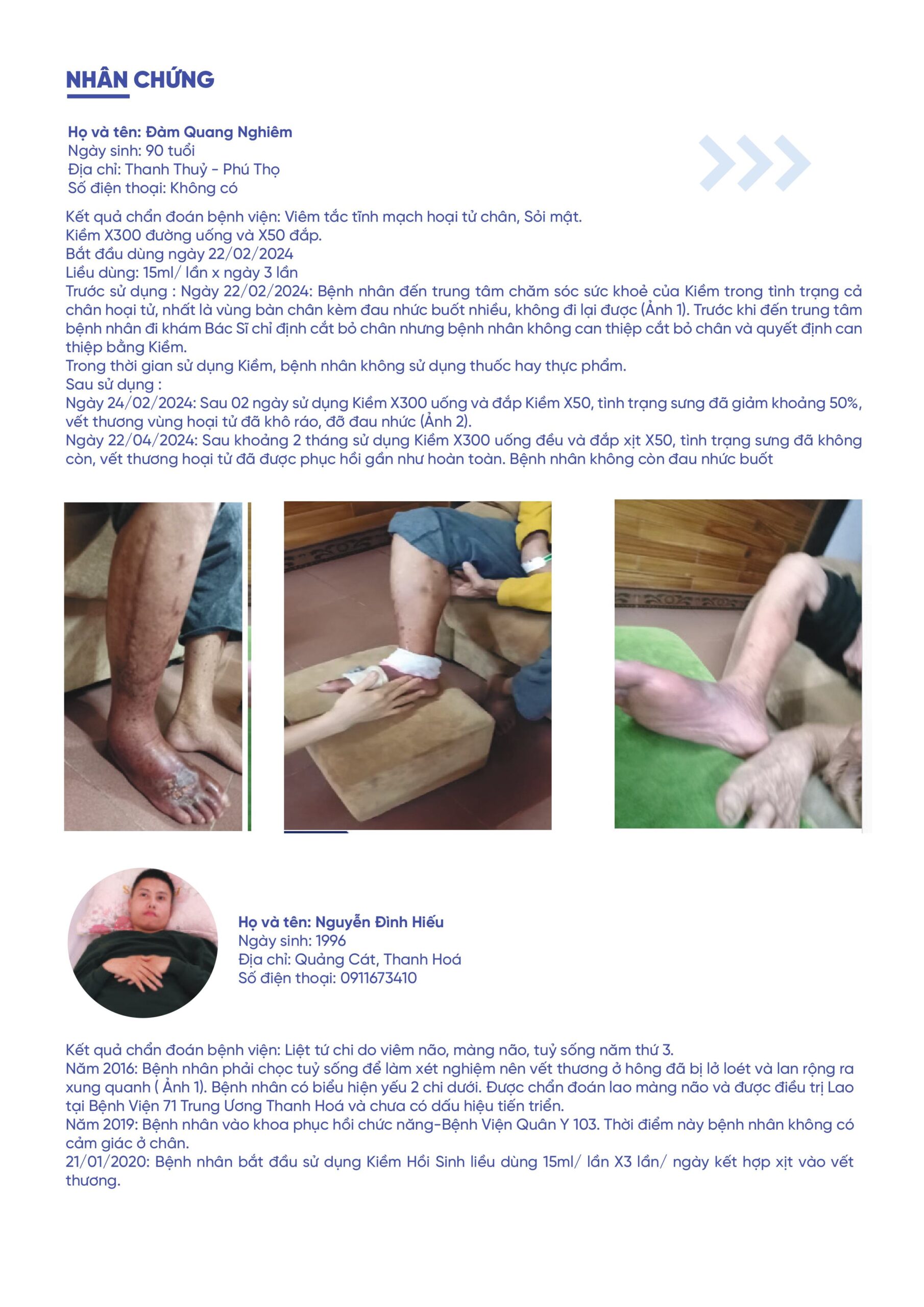 NHÂN CHỨNG

Họ và tên: Đàm Quang Nghiêm
Ngày sinh: 90 tuổi
Địa chỉ: Thanh Thuỷ - Phú Thọ
Số điện thoại: Không có

Kết quả chẩn đoán bệnh viện: Viêm tắc tĩnh mạch hoại tử chân, Sỏi mật.
Kiềm X300 đường uống và X50 đắp.
Bắt đầu dùng ngày 22/02/2024
Liều dùng: 15ml/ lần x ngày 3 lần
Trước sử dụng : Ngày 22/02/2024: Bệnh nhân đến trung tâm chăm sóc sức khoẻ của Kiềm trong tình trạng cả chân hoại tử, nhất là vùng bàn chân kèm đau nhức buốt nhiều, không đi lại được (Ảnh 1). Trước khi đến trung tâm bệnh nhân đi khám Bác Sĩ chỉ định cắt bỏ chân nhưng bệnh nhân không can thiệp cắt bỏ chân và quyết định can thiệp bằng Kiềm.
Trong thời gian sử dụng Kiềm, bệnh nhân không sử dụng thuốc hay thực phẩm.
Sau sử dụng :
Ngày 24/02/2024: Sau 02 ngày sử dụng Kiềm X300 uống và đắp Kiềm X50, tình trạng sưng đã giảm khoảng 50%, vết thương vùng hoại tử đã khô ráo, đỡ đau nhức (Ảnh 2).
Ngày 22/04/2024: Sau khoảng 2 tháng sử dụng Kiềm X300 uống đều và đắp xịt X50, tình trạng sưng đã không còn, vết thương hoại tử đã được phục hồi gần như hoàn toàn. Bệnh nhân không còn đau nhức buốt

Họ và tên: Nguyễn Đình Hiếu
Ngày sinh: 1996
Địa chỉ: Quảng Cát, Thanh Hoá
Số điện thoại: 0911673410

Kết quả chẩn đoán bệnh viện: Liệt tứ chi do viêm não, màng não, tuỷ sống năm thứ 3.
Năm 2016: Bệnh nhân phải chọc tuỷ sống để làm xét nghiệm nên vết thương ở hông đã bị lở loét và lan rộng ra xung quanh ( Ảnh 1). Bệnh nhân có biểu hiện yếu 2 chi dưới. Được chẩn đoán lao màng não và được điều trị Lao tại Bệnh Viện 71 Trung Ương Thanh Hoá và chưa có dấu hiệu tiến triển.
Năm 2019: Bệnh nhân vào khoa phục hồi chức năng-Bệnh Viện Quân Y 103. Thời điểm này bệnh nhân không có cảm giác ở chân.
21/01/2020: Bệnh nhân bắt đầu sử dụng Kiềm Hồi Sinh liều dùng 15ml/ lần X3 lần/ ngày kết hợp xịt vào vết thương.